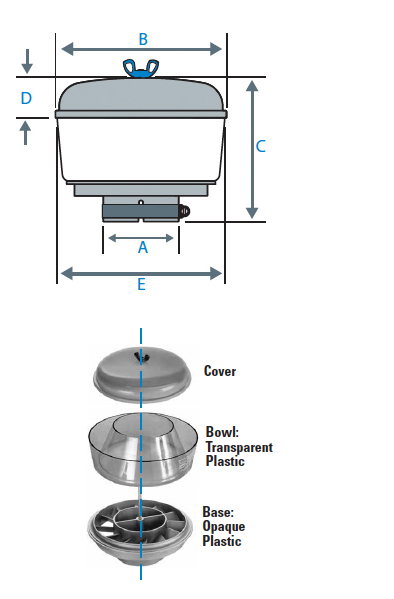 B

D

C

A

E

Cover

Bowl:
Transparent
Plastic

Base:
Opaque
Plastic